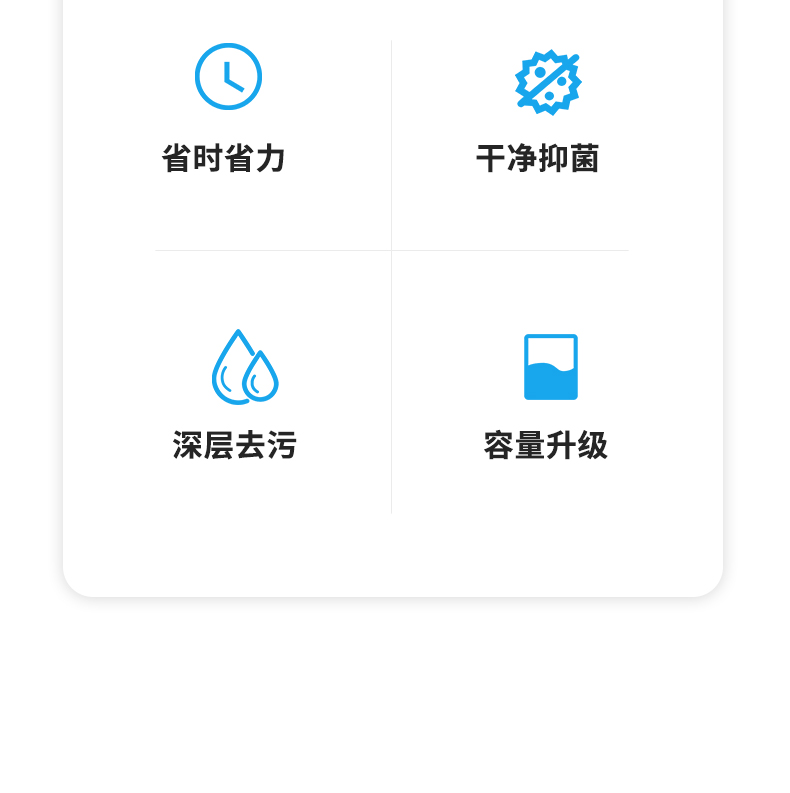 省时省力

干净抑菌

深层去污

容量升级